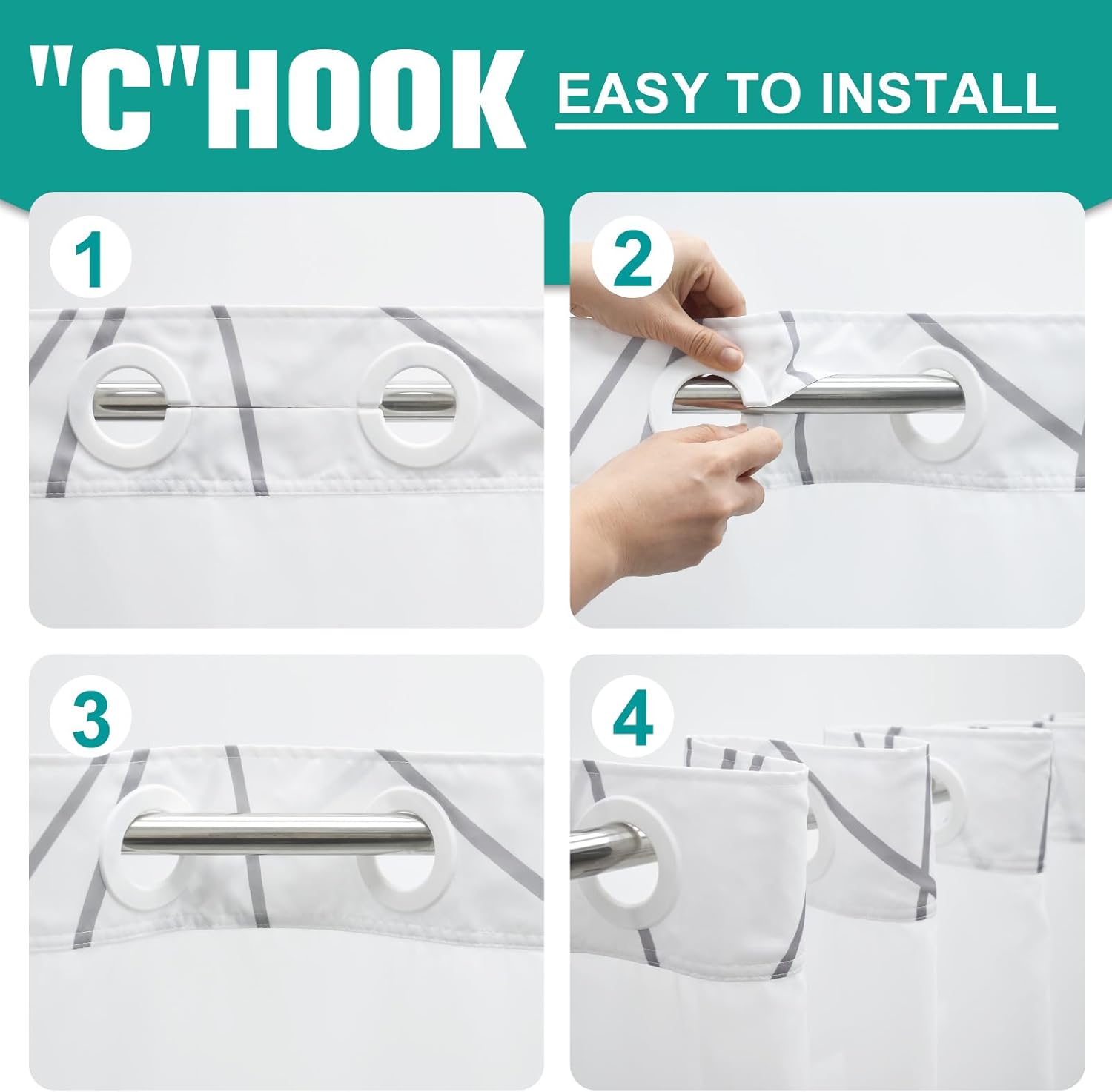 "C"HOOK EASY TO INSTALL

1

2

3

4